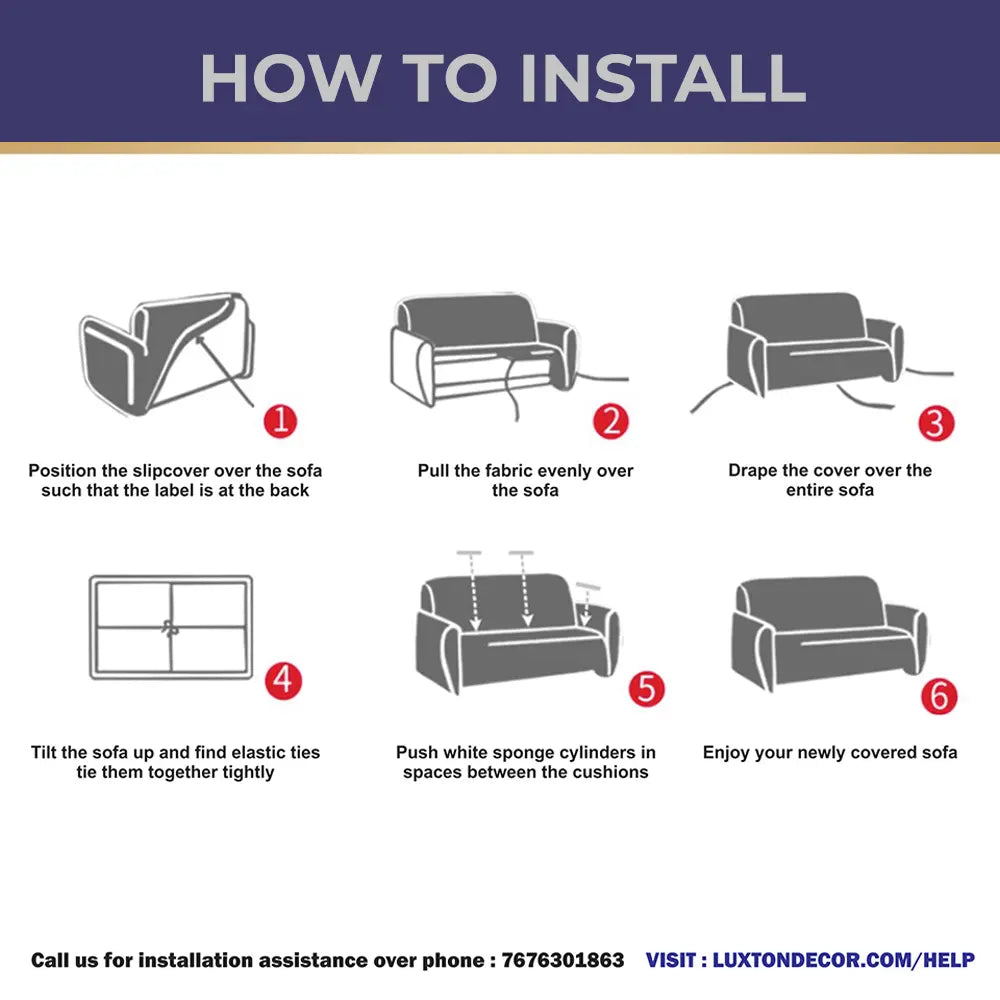 HOW TO INSTALL

1

Position the slipcover over the sofa such that the label is at the back

2

Pull the fabric evenly over the sofa

3

Drape the cover over the entire sofa

4

Tilt the sofa up and find elastic ties tie them together tightly

5

Push white sponge cylinders in spaces between the cushions

6

Enjoy your newly covered sofa

Call us for installation assistance over phone : 7676301863 VISIT : LUXTONDECOR.COM/HELP